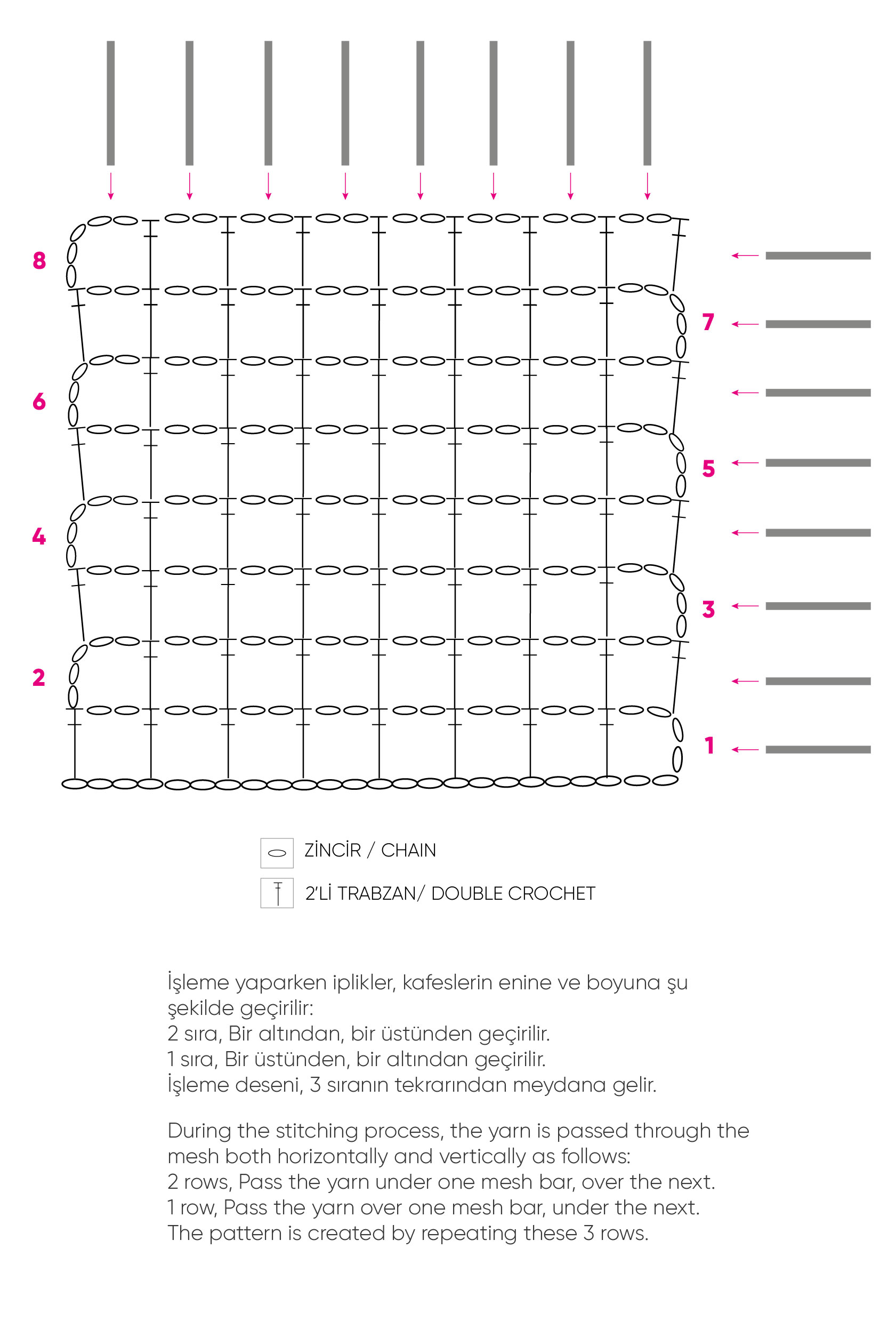 8

7

6

5

4

3

2

1

ZİNCİR / CHAIN

2'Lİ TRABZAN/ DOUBLE CROCHET

İşleme yaparken iplikler, kafeslerin enine ve boyuna şu şekilde geçirilir:
2 sıra, Bir altından, bir üstünden geçirilir.
1 sıra, Bir üstünden, bir altından geçirilir.
İşleme deseni, 3 sıranın tekrarından meydana gelir.

During the stitching process, the yarn is passed through the mesh both horizontally and vertically as follows:
2 rows, Pass the yarn under one mesh bar, over the next.
1 row, Pass the yarn over one mesh bar, under the next.
The pattern is created by repeating these 3 rows.